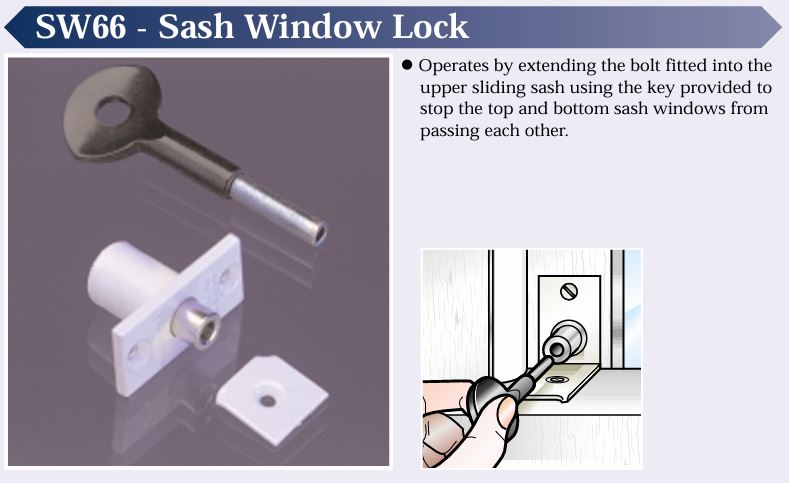 SW66 - Sash Window Lock

● Operates by extending the bolt fitted into the upper sliding sash using the key provided to stop the top and bottom sash windows from passing each other.